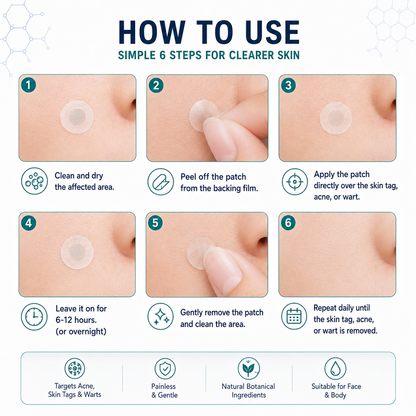 HOW TO USE
SIMPLE 6 STEPS FOR CLEARER SKIN

1
Clean and dry the affected area.

2
Peel off the patch from the backing film.

3
Apply the patch directly over the skin tag, acne, or wart.

4
Leave it on for 6-12 hours. (or overnight)

5
Gently remove the patch and clean the area.

6
Repeat daily until the skin tag, acne, or wart is removed.

Targets Acne, Skin Tags & Warts

Painless & Gentle

Natural Botanical Ingredients

Suitable for Face & Body